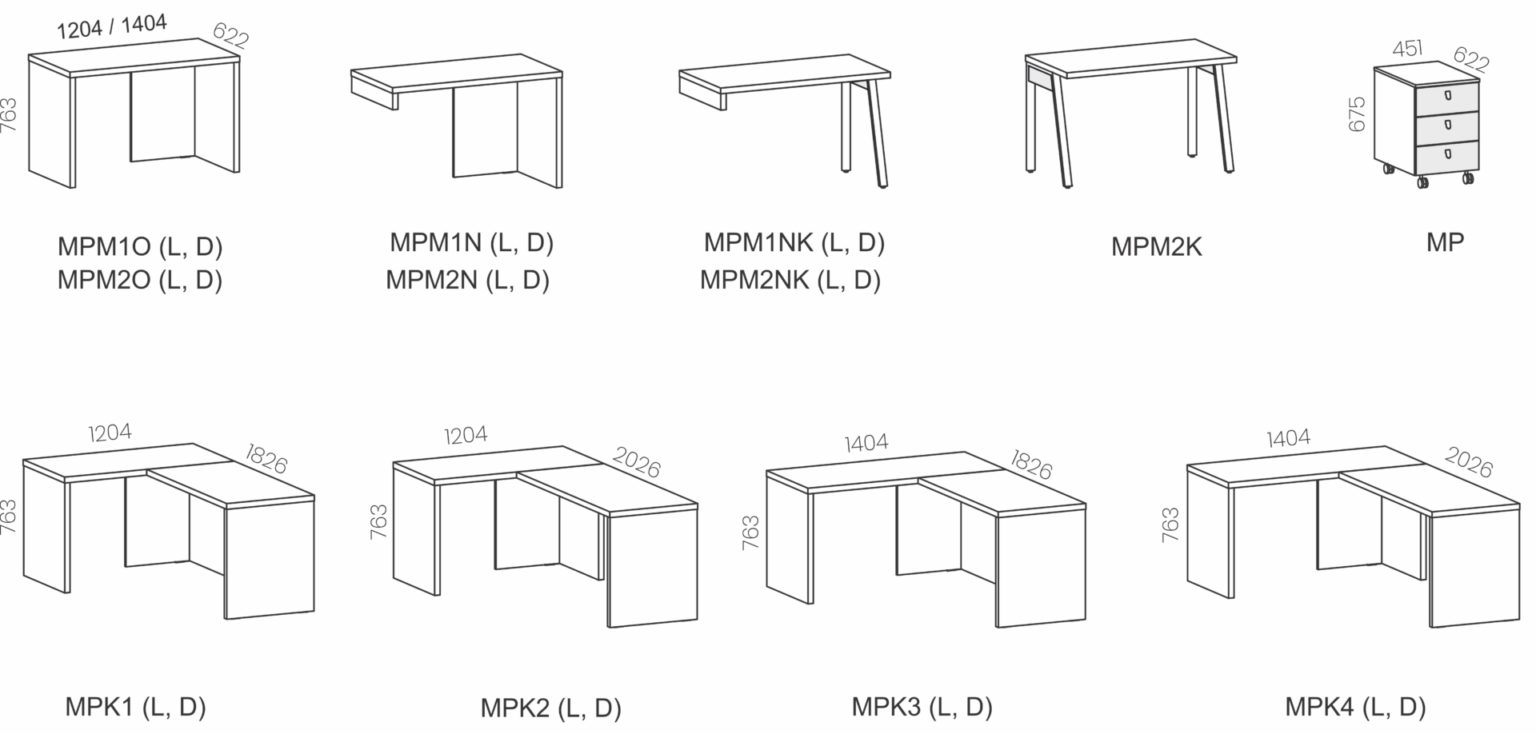 1204 / 1404
622
763

MPM1O (L, D)
MPM2O (L, D)

MPM1N (L, D)
MPM2N (L, D)

MPM1NK (L, D)
MPM2NK (L, D)

MPM2K

451
622
675

MP

1204
1826
763

MPK1 (L, D)

1204
2026
763

MPK2 (L, D)

1404
1826
763

MPK3 (L, D)

1404
2026
763

MPK4 (L, D)